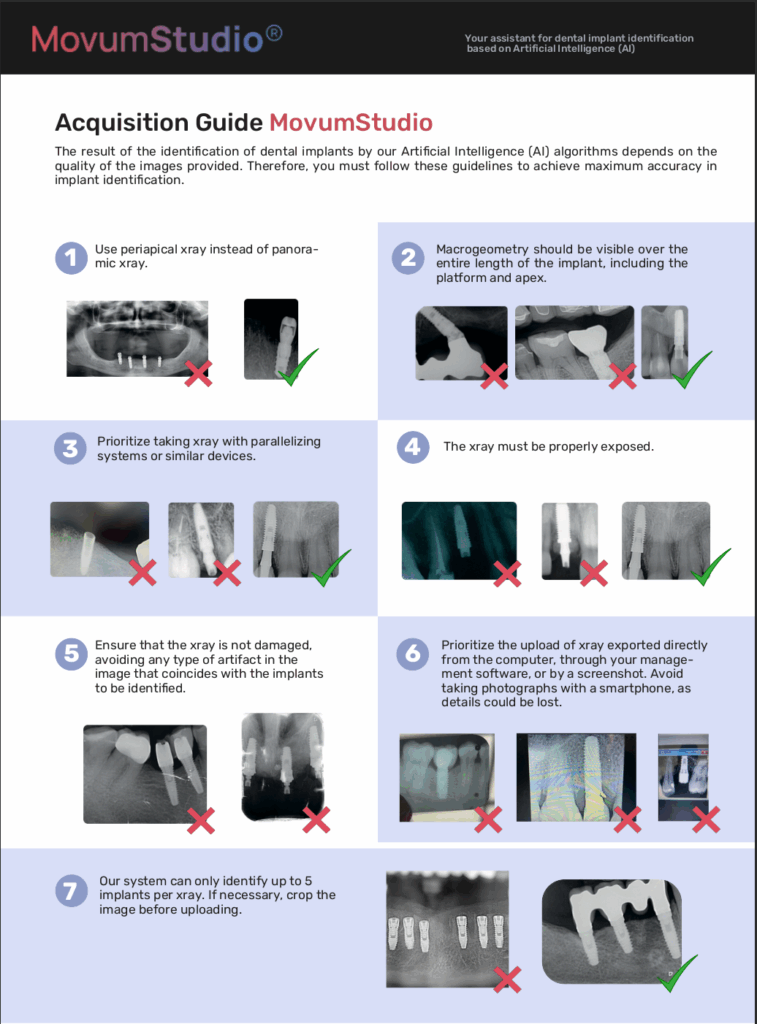 MovumStudio®

Your assistant for dental implant identification based on Artificial Intelligence (AI)

Acquisition Guide MovumStudio

The result of the identification of dental implants by our Artificial Intelligence (AI) algorithms depends on the quality of the images provided. Therefore, you must follow these guidelines to achieve maximum accuracy in implant identification.

1 Use periapical xray instead of panoramic xray.

2 Macrogeometry should be visible over the entire length of the implant, including the platform and apex.

3 Prioritize taking xray with parallelizing systems or similar devices.

4 The xray must be properly exposed.

5 Ensure that the xray is not damaged, avoiding any type of artifact in the image that coincides with the implants to be identified.

6 Prioritize the upload of xray exported directly from the computer, through your management software, or by a screenshot. Avoid taking photographs with a smartphone, as details could be lost.

7 Our system can only identify up to 5 implants per xray. If necessary, crop the image before uploading.