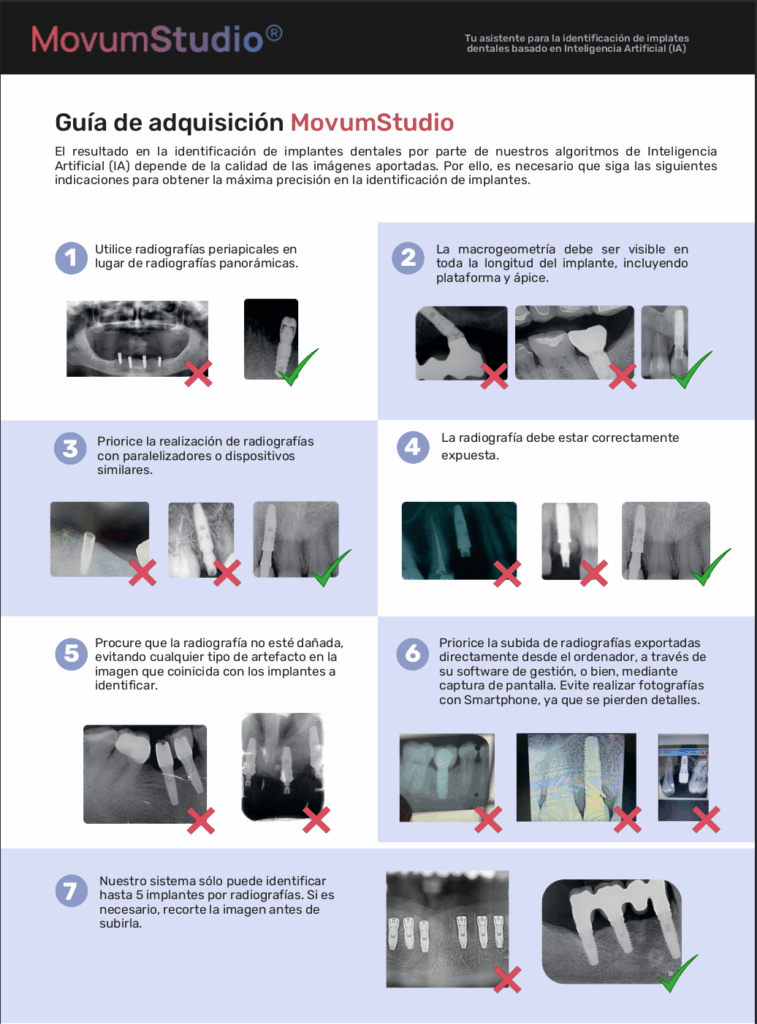 MovumStudio®

Tu asistente para la identificación de implates dentales basado en Inteligencia Artificial (IA)

Guía de adquisición MovumStudio

El resultado en la identificación de implantes dentales por parte de nuestros algoritmos de Inteligencia Artificial (IA) depende de la calidad de las imágenes aportadas. Por ello, es necesario que siga las siguientes indicaciones para obtener la máxima precisión en la identificación de implantes.

1 Utilice radiografías periapicales en lugar de radiografías panorámicas.

2 La macrogeometría debe ser visible en toda la longitud del implante, incluyendo plataforma y ápice.

3 Priorice la realización de radiografías con paralelizadores o dispositivos similares.

4 La radiografía debe estar correctamente expuesta.

5 Procure que la radiografía no esté dañada, evitando cualquier tipo de artefacto en la imagen que coinicida con los implantes a identificar.

6 Priorice la subida de radiografías exportadas directamente desde el ordenador, a través de su software de gestión, o bien, mediante captura de pantalla. Evite realizar fotografías con Smartphone, ya que se pierden detalles.

7 Nuestro sistema sólo puede identificar hasta 5 implantes por radiografías. Si es necesario, recorte la imagen antes de subirla.